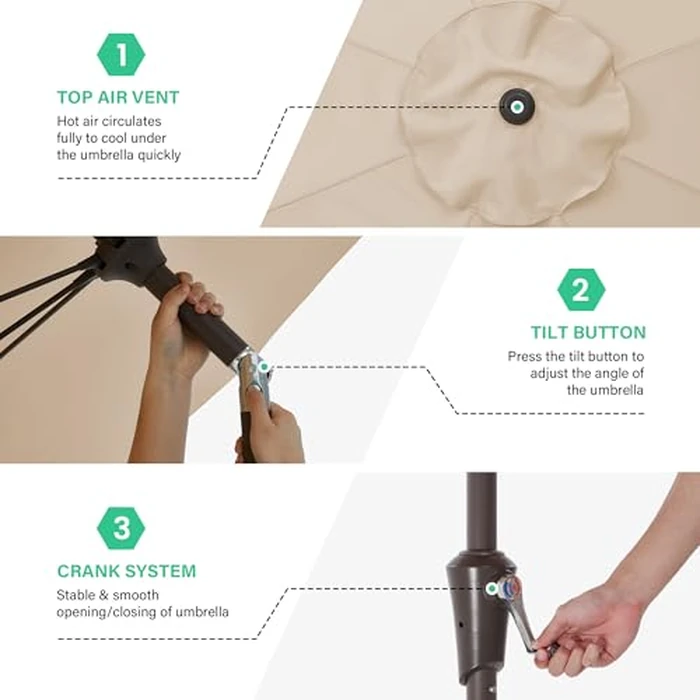 1

TOP AIR VENT

Hot air circulates fully to cool under the umbrella quickly

2

TILT BUTTON

Press the tilt button to adjust the angle of the umbrella

3

CRANK SYSTEM

Stable & smooth opening/closing of umbrella