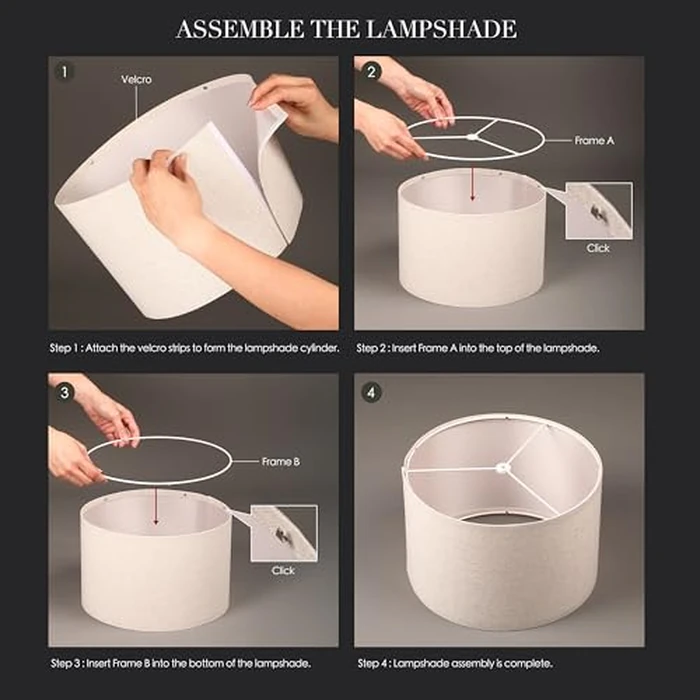 ASSEMBLE THE LAMPSHADE

1

Velcro

Step 1 : Attach the velcro strips to form the lampshade cylinder.

2

Frame A

Click

Step 2 : Insert Frame A into the top of the lampshade.

3

Frame B

Click

Step 3 : Insert Frame B into the bottom of the lampshade.

4

Step 4 : Lampshade assembly is complete.