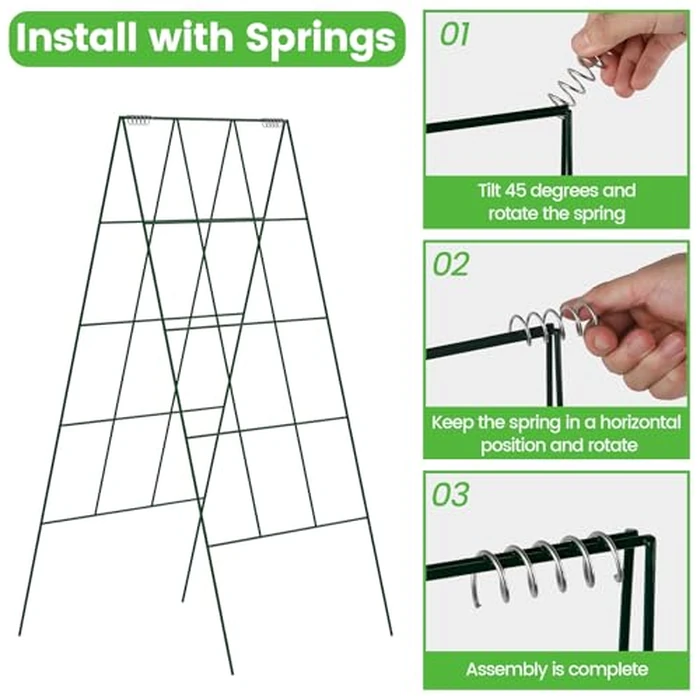 Install with Springs

01

Tilt 45 degrees and rotate the spring

02

Keep the spring in a horizontal position and rotate

03

Assembly is complete