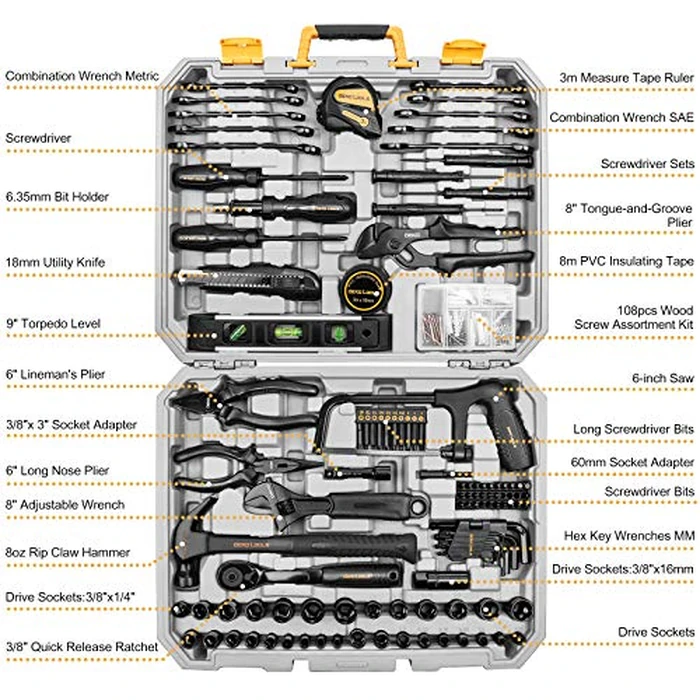 Combination Wrench Metric

Screwdriver

6.35mm Bit Holder

18mm Utility Knife

9" Torpedo Level

6" Lineman's Plier

3/8"x 3" Socket Adapter

6" Long Nose Plier

8" Adjustable Wrench

8oz Rip Claw Hammer

Drive Sockets:3/8"x1/4"

3/8" Quick Release Ratchet

3m Measure Tape Ruler

Combination Wrench SAE

Screwdriver Sets

8" Tongue-and-Groove Plier

8m PVC Insulating Tape

108pcs Wood Screw Assortment Kit

6-inch Saw

Long Screwdriver Bits

60mm Socket Adapter

Screwdriver Bits

Hex Key Wrenches MM

Drive Sockets:3/8"x16mm

Drive Sockets