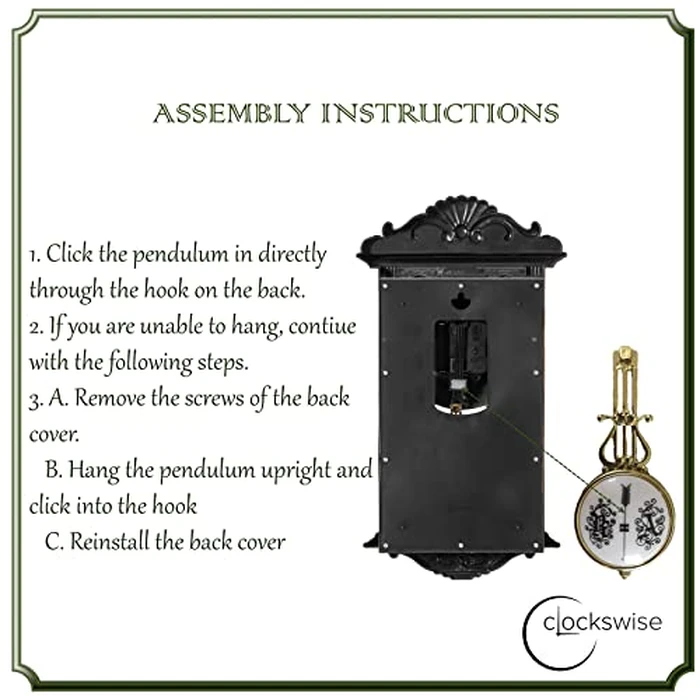 ASSEMBLY INSTRUCTIONS

1. Click the pendulum in directly through the hook on the back.
2. If you are unable to hang, contiue with the following steps.
3. A. Remove the screws of the back cover.
B. Hang the pendulum upright and click into the hook
C. Reinstall the back cover

clockswise