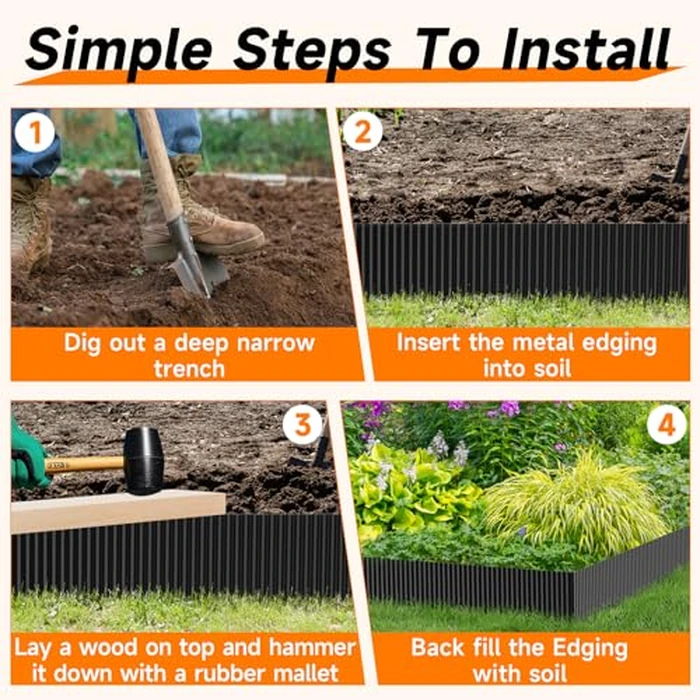 Simple Steps To Install

1

Dig out a deep narrow trench

2

Insert the metal edging into soil

3

Lay a wood on top and hammer it down with a rubber mallet

4

Back fill the Edging with soil