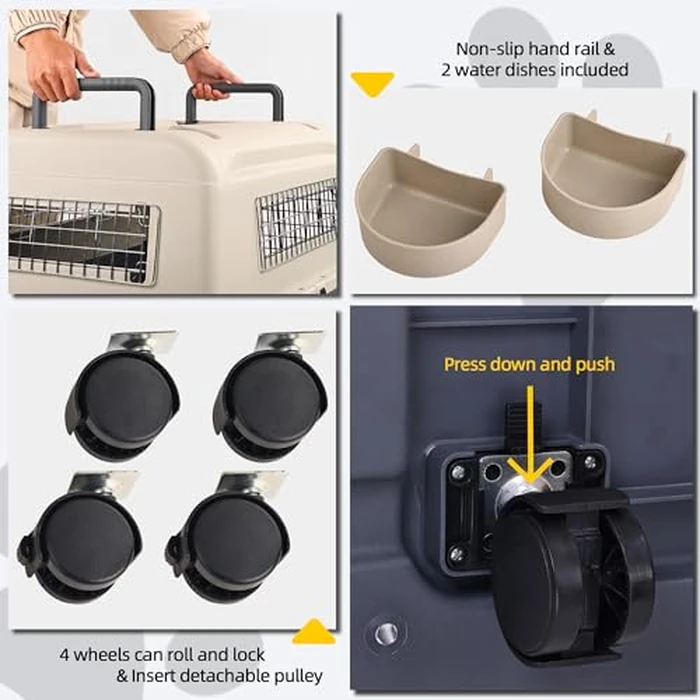 Non-slip hand rail &
2 water dishes included

Press down and push

4 wheels can roll and lock
& Insert detachable pulley