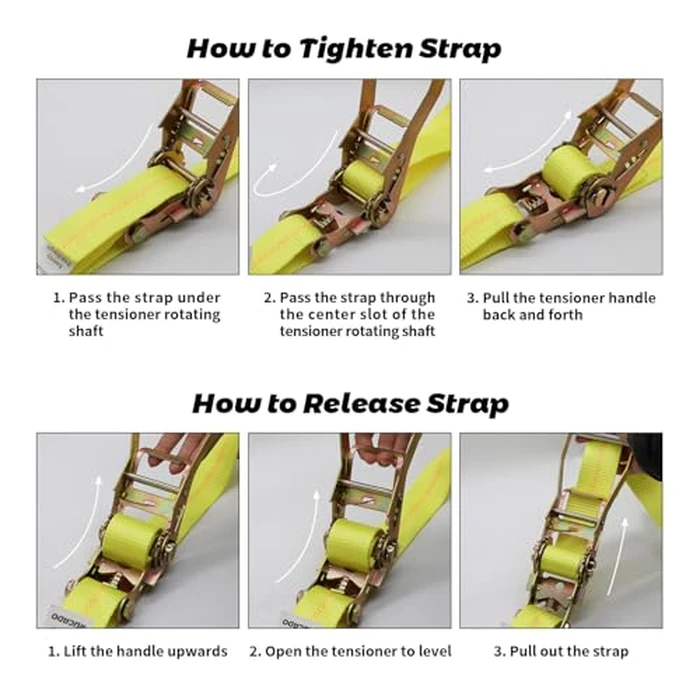 How to Tighten Strap

1. Pass the strap under the tensioner rotating shaft

2. Pass the strap through the center slot of the tensioner rotating shaft

3. Pull the tensioner handle back and forth

How to Release Strap

1. Lift the handle upwards

2. Open the tensioner to level

3. Pull out the strap