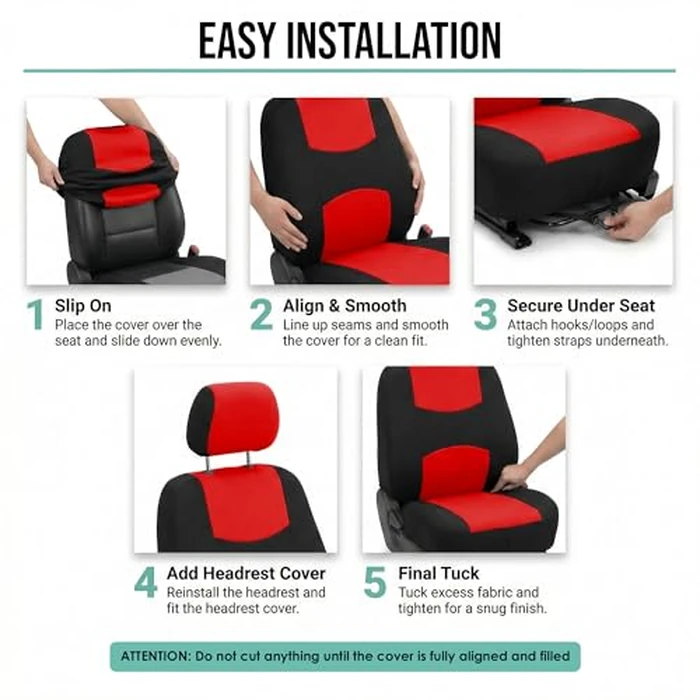 EASY INSTALLATION

1 Slip On
Place the cover over the seat and slide down evenly.

2 Align & Smooth
Line up seams and smooth the cover for a clean fit.

3 Secure Under Seat
Attach hooks/loops and tighten straps underneath.

4 Add Headrest Cover
Reinstall the headrest and fit the headrest cover.

5 Final Tuck
Tuck excess fabric and tighten for a snug finish.

ATTENTION: Do not cut anything until the cover is fully aligned and filled