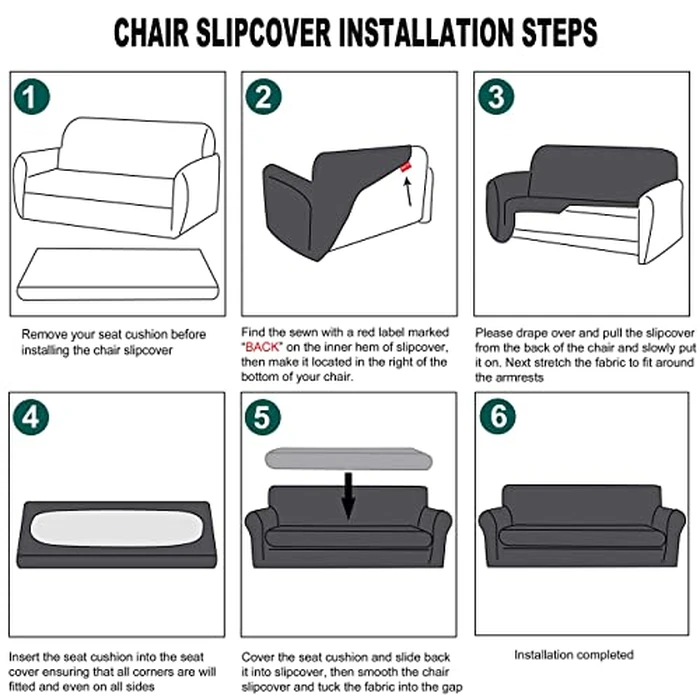 CHAIR SLIPCOVER INSTALLATION STEPS

1

Remove your seat cushion before installing the chair slipcover

2

Find the sewn with a red label marked "BACK" on the inner hem of slipcover, then make it located in the right of the bottom of your chair.

3

Please drape over and pull the slipcover from the back of the chair and slowly put it on. Next stretch the fabric to fit around the armrests

4

Insert the seat cushion into the seat cover ensuring that all corners are will fitted and even on all sides

5

Cover the seat cushion and slide back it into slipcover, then smooth the chair slipcover and tuck the fabric into the gap

6

Installation completed