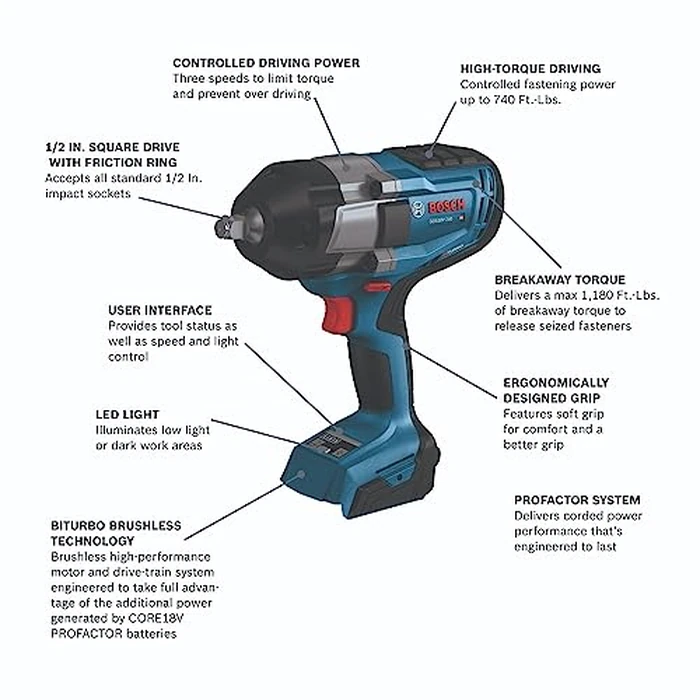 CONTROLLED DRIVING POWER
Three speeds to limit torque and prevent over driving

HIGH-TORQUE DRIVING
Controlled fastening power up to 740 Ft.-Lbs.

1/2 IN. SQUARE DRIVE WITH FRICTION RING
Accepts all standard 1/2 In. impact sockets

BOSCH

BREAKAWAY TORQUE
Delivers a max 1,180 Ft.-Lbs. of breakaway torque to release seized fasteners

USER INTERFACE
Provides tool status as well as speed and light control

ERGONOMICALLY DESIGNED GRIP
Features soft grip for comfort and a better grip

LED LIGHT
Illuminates low light or dark work areas

PROFACTOR SYSTEM
Delivers corded power performance that's engineered to last

BITURBO BRUSHLESS TECHNOLOGY
Brushless high-performance motor and drive-train system engineered to take full advantage of the additional power generated by CORE18V PROFACTOR batteries