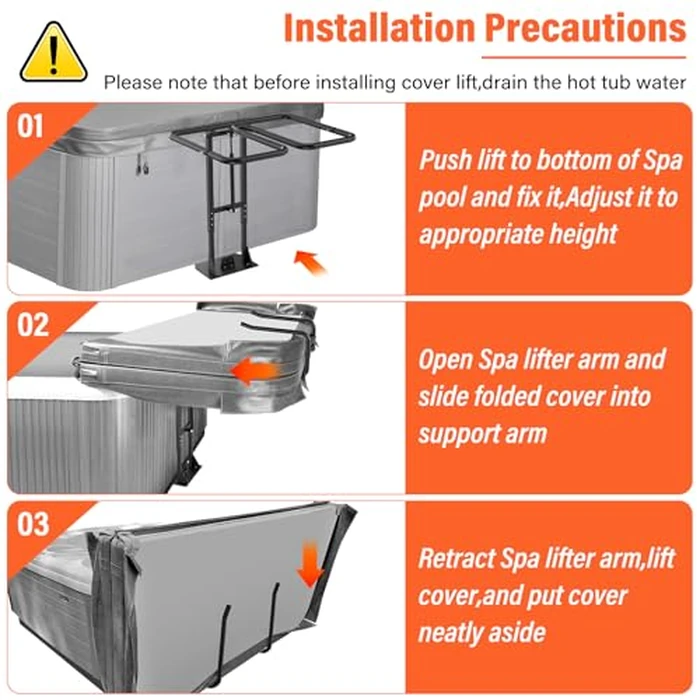 Installation Precautions

Please note that before installing cover lift,drain the hot tub water

01

Push lift to bottom of Spa pool and fix it,Adjust it to appropriate height

02

Open Spa lifter arm and slide folded cover into support arm

03

Retract Spa lifter arm,lift cover,and put cover neatly aside