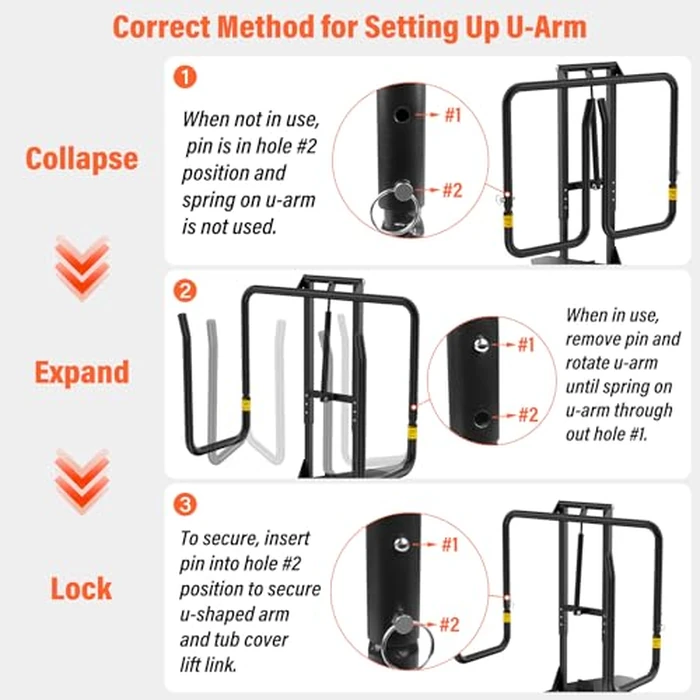 Correct Method for Setting Up U-Arm

Collapse

1

When not in use, pin is in hole #2 position and spring on u-arm is not used.

#1

#2

Expand

2

#1

#2

When in use, remove pin and rotate u-arm until spring on u-arm through out hole #1.

Lock

3

To secure, insert pin into hole #2 position to secure u-shaped arm and tub cover lift link.

#1

#2