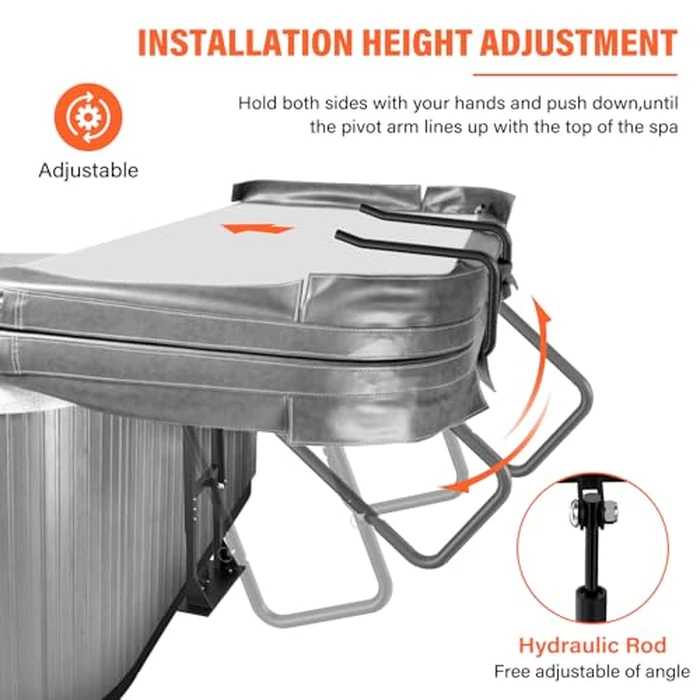 INSTALLATION HEIGHT ADJUSTMENT

Hold both sides with your hands and push down,until the pivot arm lines up with the top of the spa

Adjustable

Hydraulic Rod
Free adjustable of angle