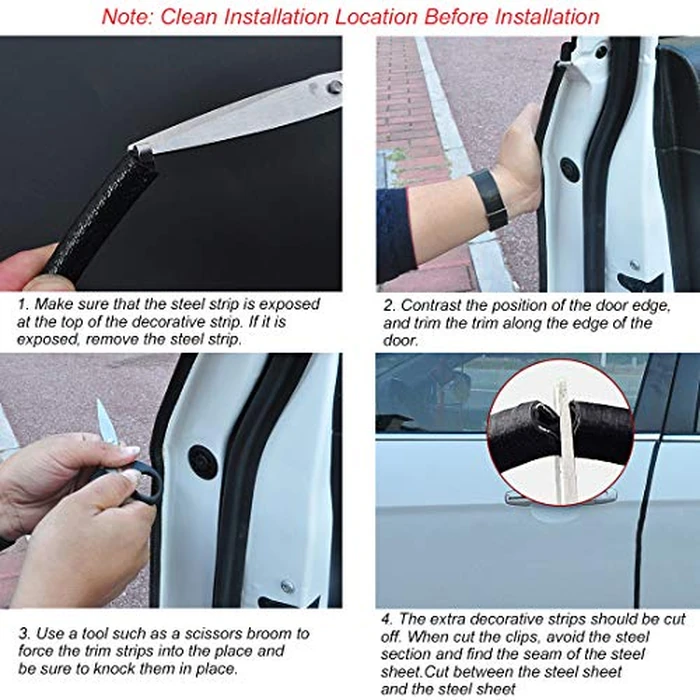 Note: Clean Installation Location Before Installation

1. Make sure that the steel strip is exposed at the top of the decorative strip. If it is exposed, remove the steel strip.

2. Contrast the position of the door edge, and trim the trim along the edge of the door.

3. Use a tool such as a scissors broom to force the trim strips into the place and be sure to knock them in place.

4. The extra decorative strips should be cut off. When cut the clips, avoid the steel section and find the seam of the steel sheet.Cut between the steel sheet and the steel sheet