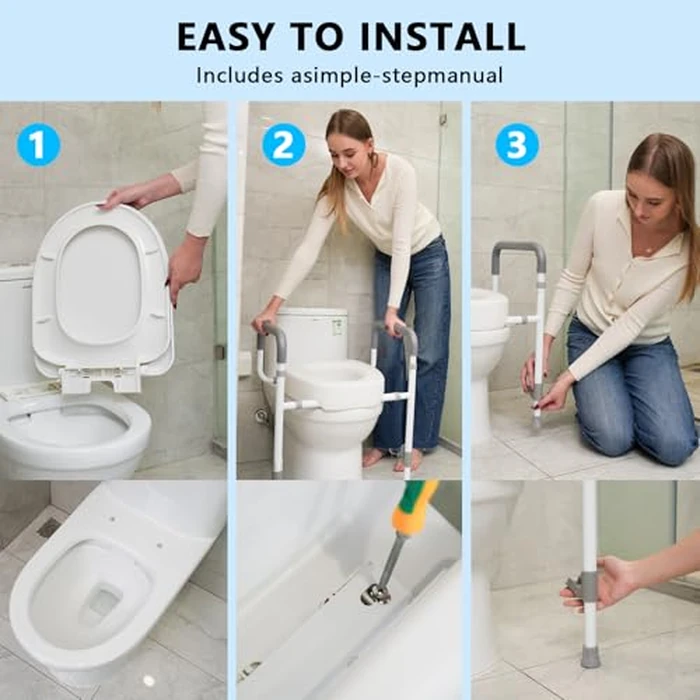 EASY TO INSTALL
Includes asimple-stepmanual

1

2

3