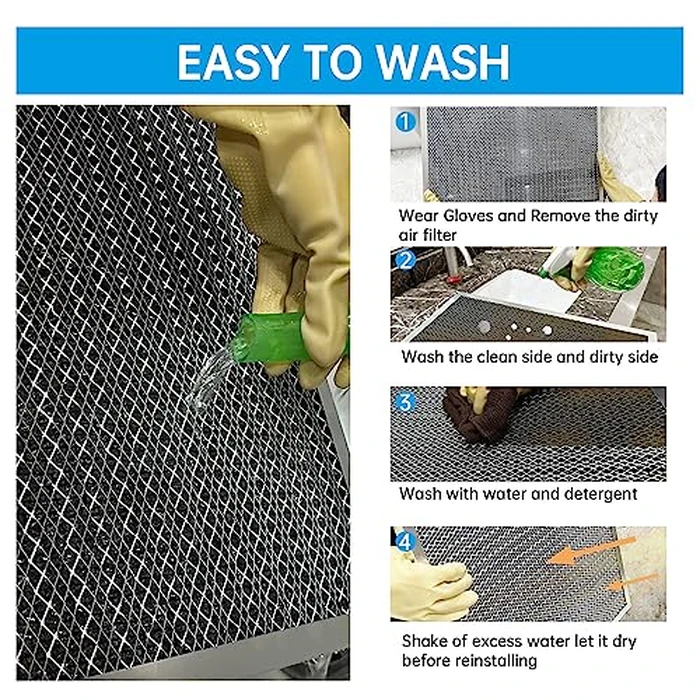 EASY TO WASH

1

Wear Gloves and Remove the dirty air filter

2

Wash the clean side and dirty side

3

Wash with water and detergent

4

Shake of excess water let it dry before reinstalling