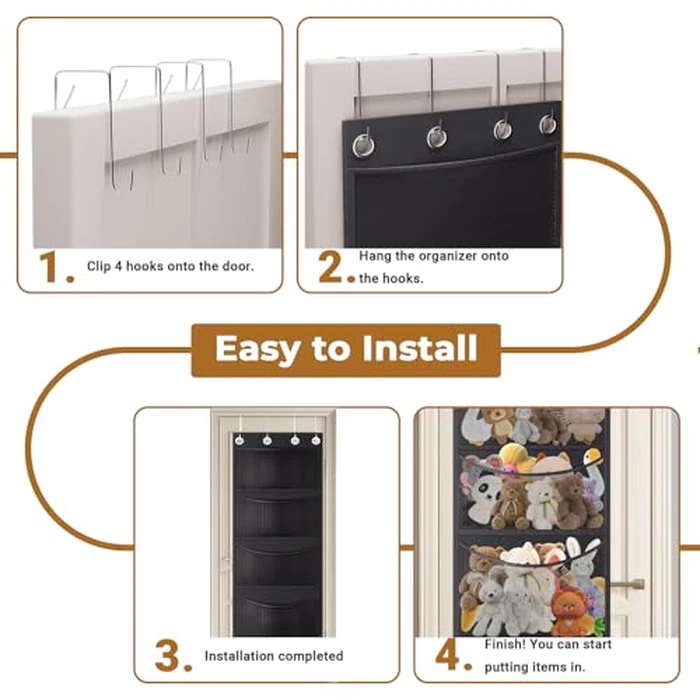 1. Clip 4 hooks onto the door.

2. Hang the organizer onto the hooks.

Easy to Install

3. Installation completed

4. Finish! You can start putting items in.