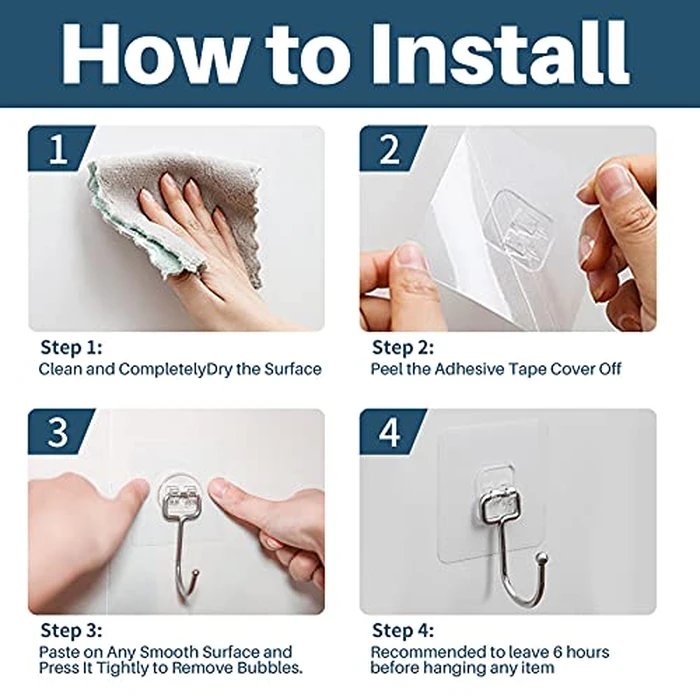 How to Install

1

Step 1:
Clean and CompletelyDry the Surface

2

Step 2:
Peel the Adhesive Tape Cover Off

3

Step 3:
Paste on Any Smooth Surface and Press It Tightly to Remove Bubbles.

4

Step 4:
Recommended to leave 6 hours before hanging any item