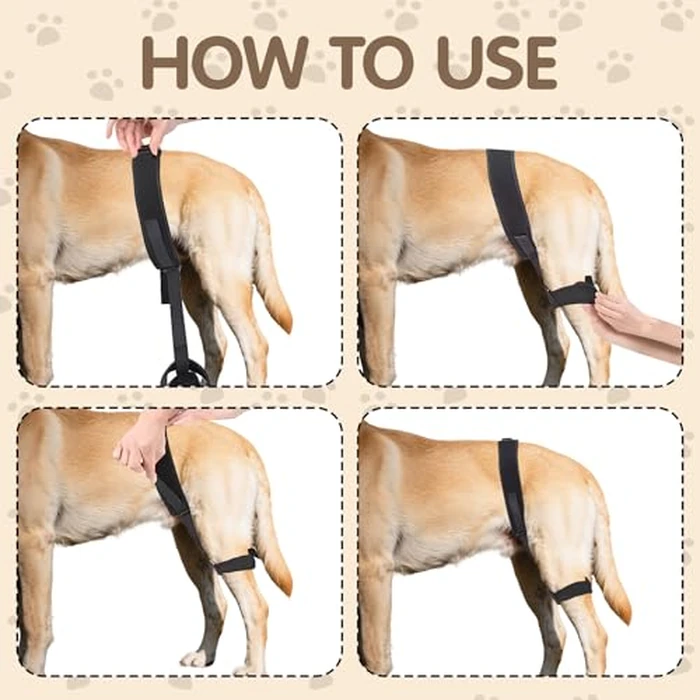 HOW TO USE