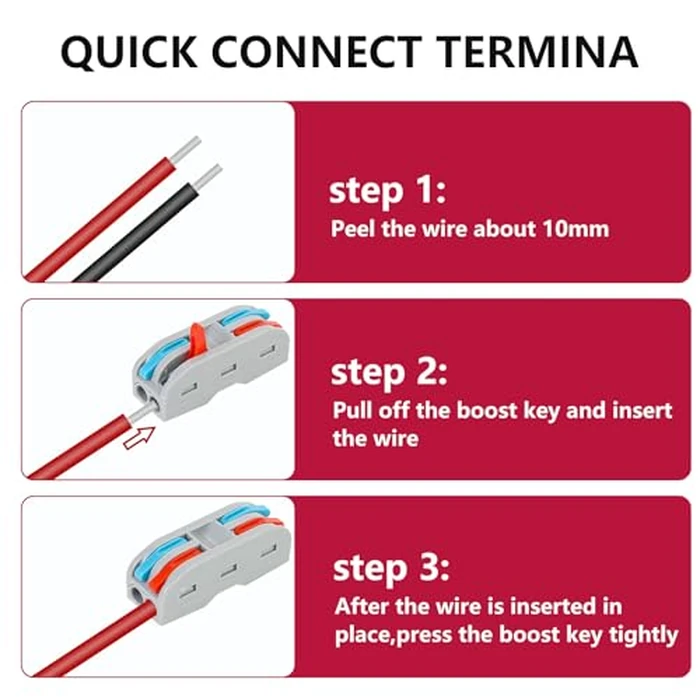 QUICK CONNECT TERMINA

step 1:
Peel the wire about 10mm

step 2:
Pull off the boost key and insert the wire

step 3:
After the wire is inserted in place,press the boost key tightly