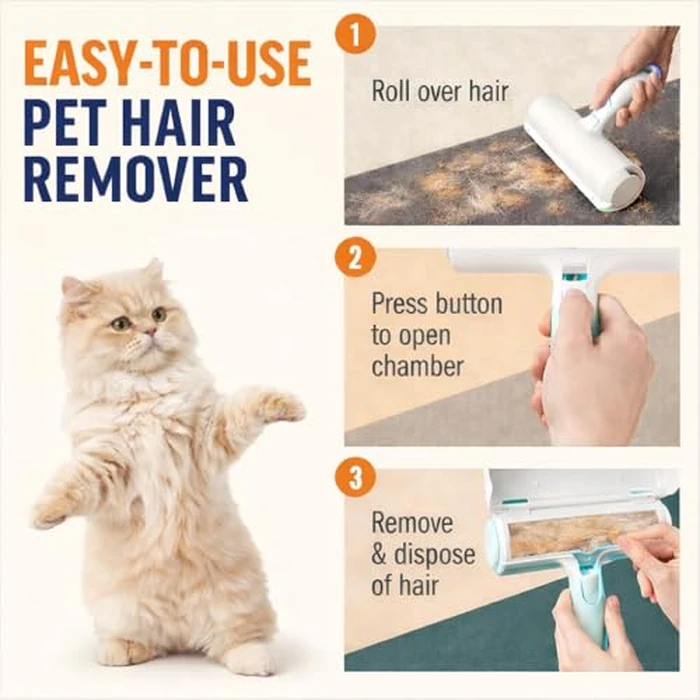 EASY-TO-USE
PET HAIR
REMOVER

1
Roll over hair

2
Press button to open chamber

3
Remove & dispose of hair