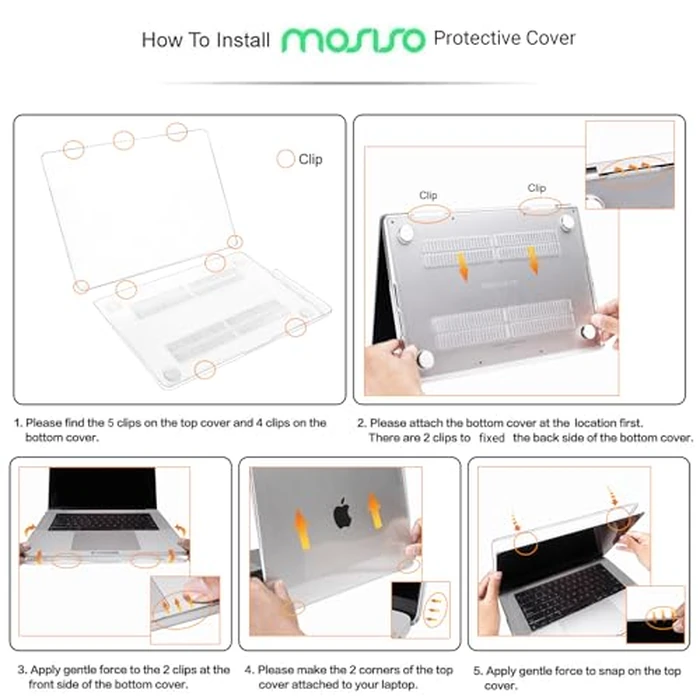 How To Install mosiso Protective Cover

Clip

Clip

Clip

1. Please find the 5 clips on the top cover and 4 clips on the bottom cover.

2. Please attach the bottom cover at the location first. There are 2 clips to fixed the back side of the bottom cover.

3. Apply gentle force to the 2 clips at the front side of the bottom cover.

4. Please make the 2 corners of the top cover attached to your laptop.

5. Apply gentle force to snap on the top cover.