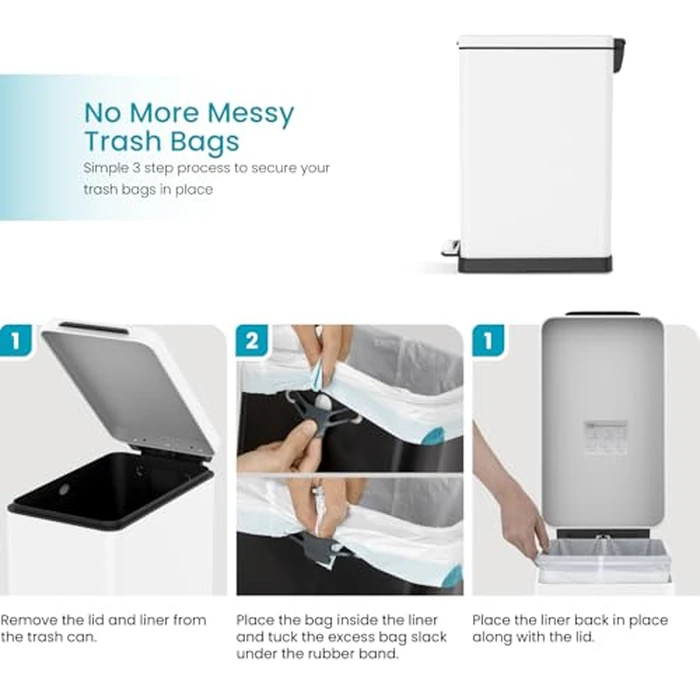 No More Messy Trash Bags

Simple 3 step process to secure your trash bags in place

1

Remove the lid and liner from the trash can.

2

Place the bag inside the liner and tuck the excess bag slack under the rubber band.

1

Place the liner back in place along with the lid.