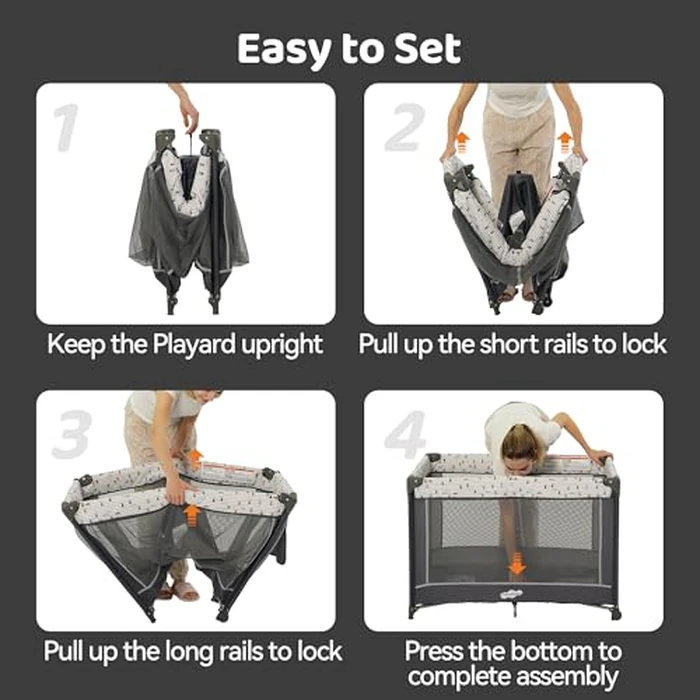 Easy to Set

1

Keep the Playard upright

2

Pull up the short rails to lock

3

Pull up the long rails to lock

4

Press the bottom to complete assembly