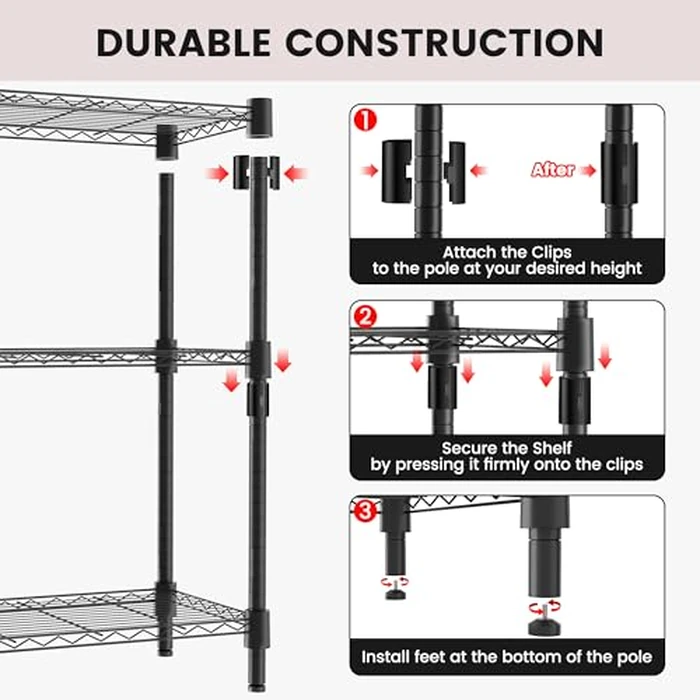 DURABLE CONSTRUCTION

1

After

Attach the Clips
to the pole at your desired height

2

Secure the Shelf
by pressing it firmly onto the clips

3

Install feet at the bottom of the pole