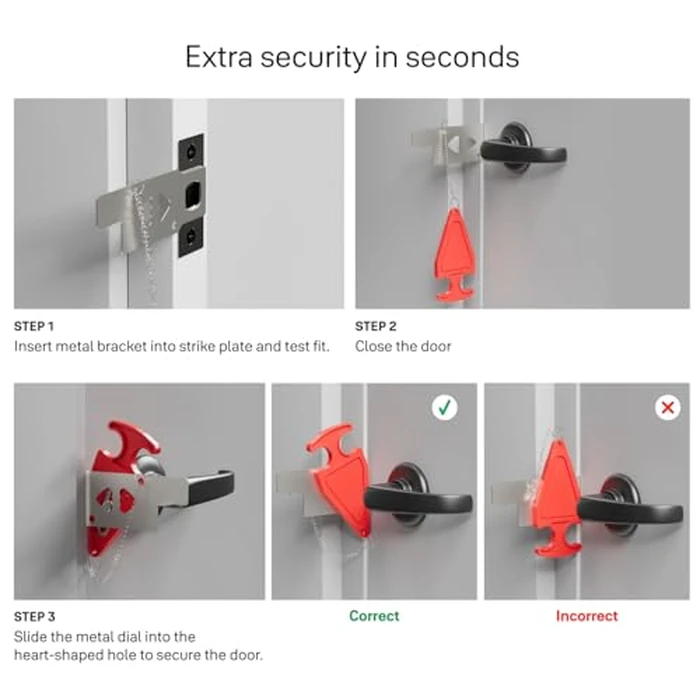 Extra security in seconds

STEP 1
Insert metal bracket into strike plate and test fit.

STEP 2
Close the door

STEP 3
Slide the metal dial into the heart-shaped hole to secure the door.

Correct

Incorrect