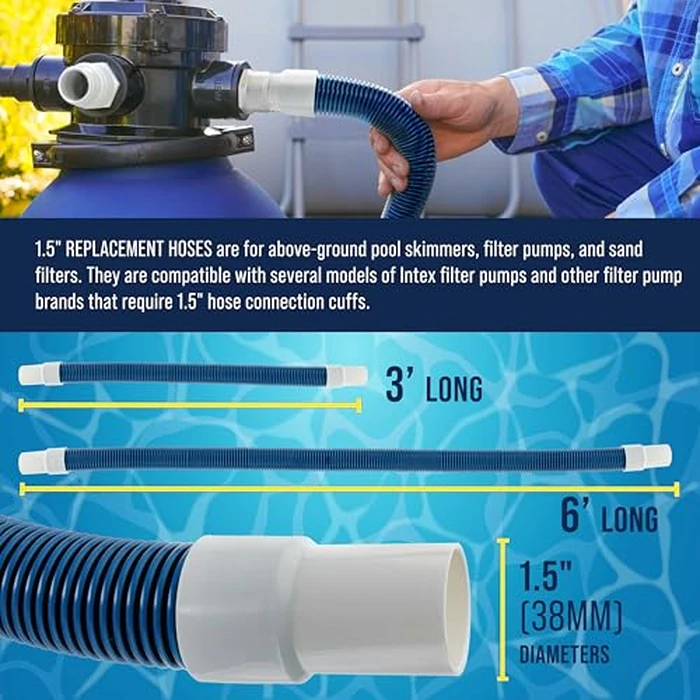 1.5" REPLACEMENT HOSES are for above-ground pool skimmers, filter pumps, and sand filters. They are compatible with several models of Intex filter pumps and other filter pump brands that require 1.5" hose connection cuffs.

3' LONG

6' LONG

1.5" (38MM) DIAMETERS