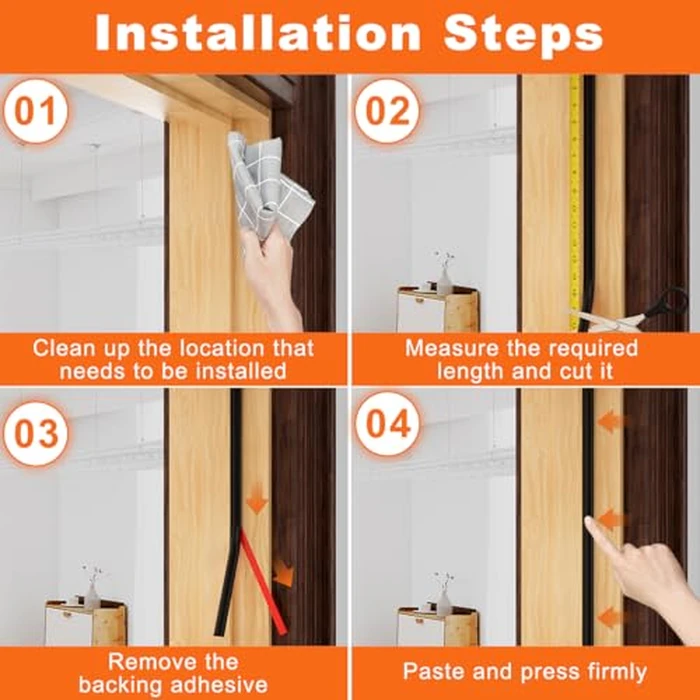 Installation Steps

01

Clean up the location that needs to be installed

02

Measure the required length and cut it

03

Remove the backing adhesive

04

Paste and press firmly