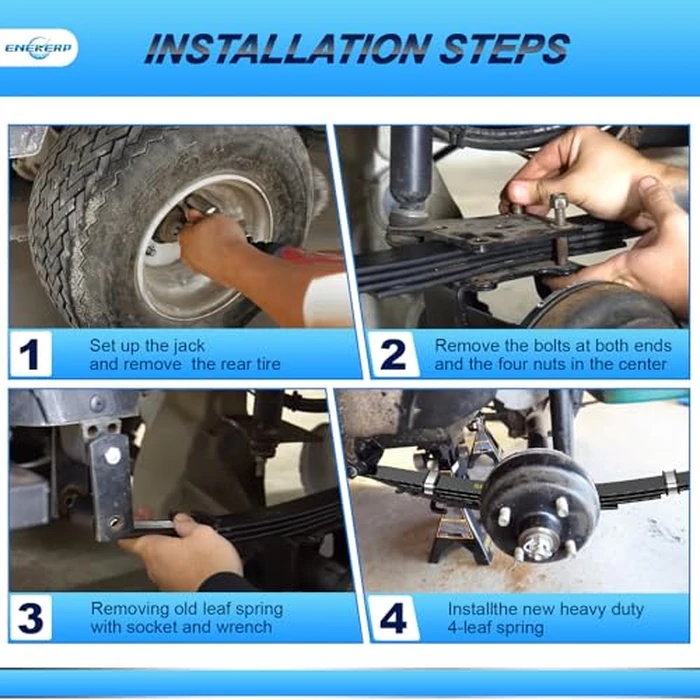 ENERERP

INSTALLATION STEPS

1
Set up the jack and remove the rear tire

2
Remove the bolts at both ends and the four nuts in the center

3
Removing old leaf spring with socket and wrench

4
Installthe new heavy duty 4-leaf spring