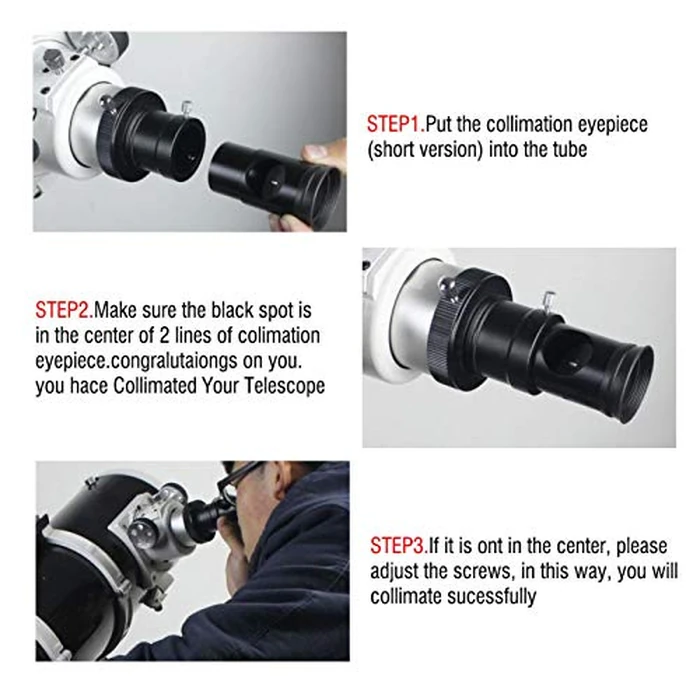 STEP1.Put the collimation eyepiece (short version) into the tube

STEP2.Make sure the black spot is in the center of 2 lines of colimation eyepiece.congralutaiongs on you. you hace Collimated Your Telescope

STEP3.If it is ont in the center, please adjust the screws, in this way, you will collimate sucessfully