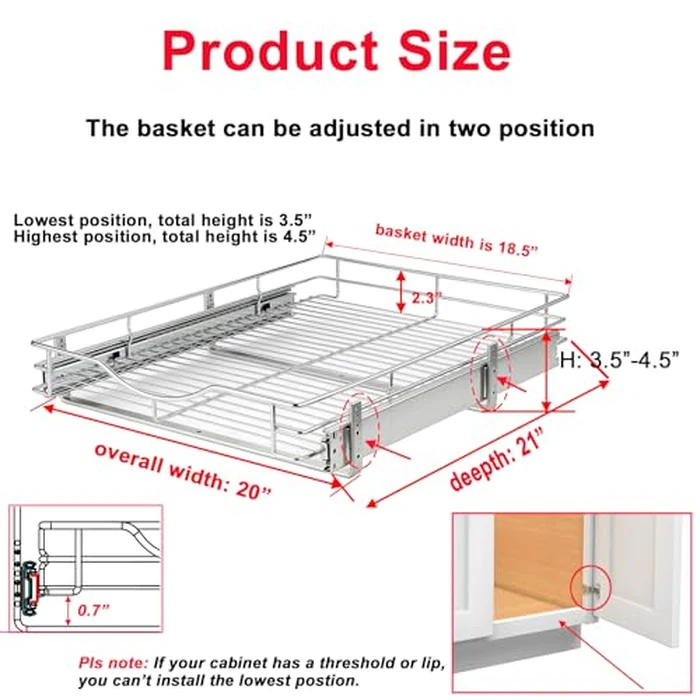 Product Size

The basket can be adjusted in two position

Lowest position, total height is 3.5”
Highest position, total height is 4.5”

basket width is 18.5”

2.3”

H: 3.5”-4.5”

overall width: 20”

deepth: 21”

0.7”

Pls note: If your cabinet has a threshold or lip, you can’t install the lowest postion.