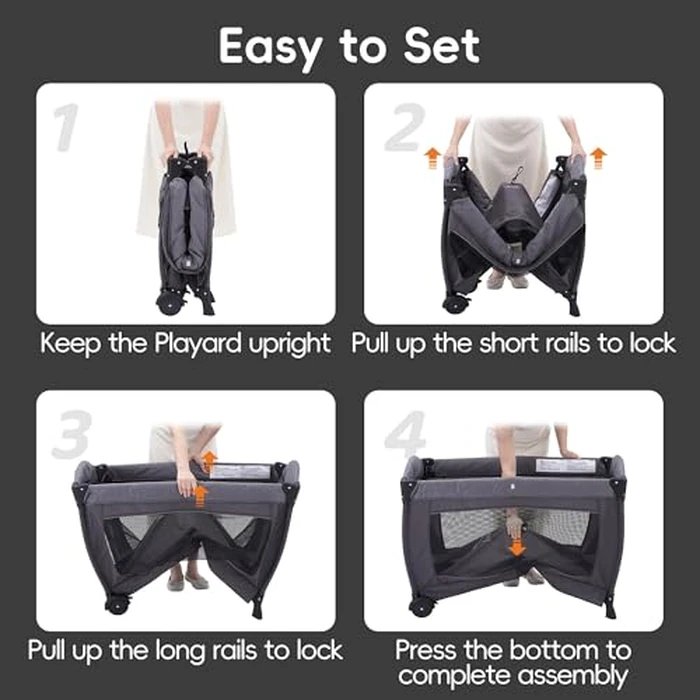 Easy to Set

1

Keep the Playard upright

2

Pull up the short rails to lock

3

Pull up the long rails to lock

4

Press the bottom to complete assembly