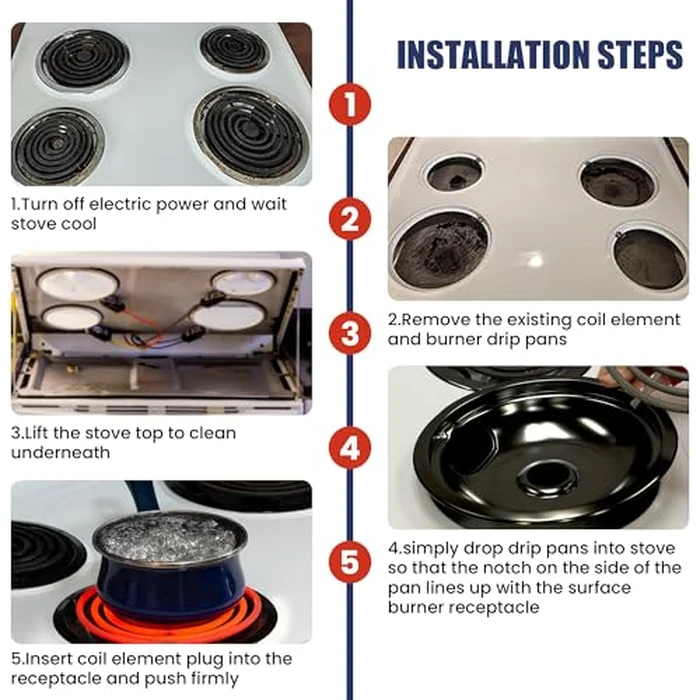 INSTALLATION STEPS

1

1.Turn off electric power and wait stove cool

2

2.Remove the existing coil element and burner drip pans

3

3.Lift the stove top to clean underneath

4

4.simply drop drip pans into stove so that the notch on the side of the pan lines up with the surface burner receptacle

5

5.Insert coil element plug into the receptacle and push firmly