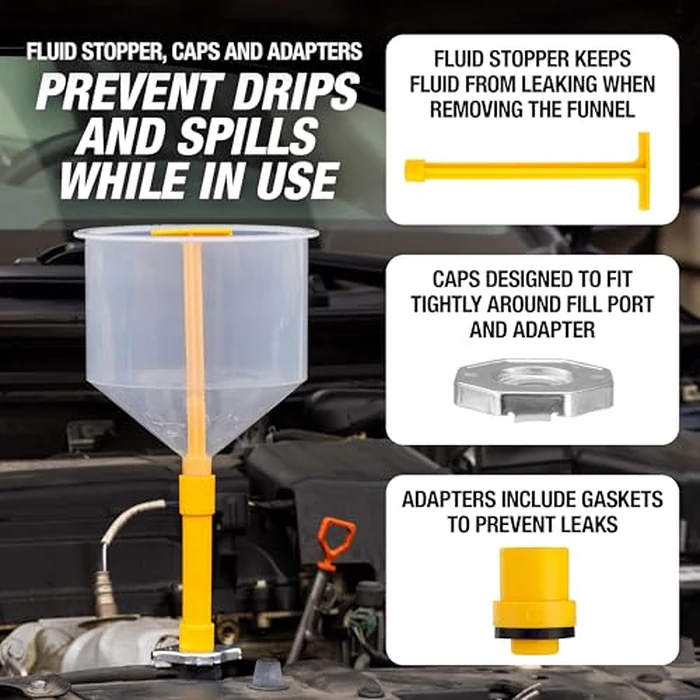 FLUID STOPPER, CAPS AND ADAPTERS

PREVENT DRIPS AND SPILLS WHILE IN USE

FLUID STOPPER KEEPS FLUID FROM LEAKING WHEN REMOVING THE FUNNEL

CAPS DESIGNED TO FIT TIGHTLY AROUND FILL PORT AND ADAPTER

ADAPTERS INCLUDE GASKETS TO PREVENT LEAKS