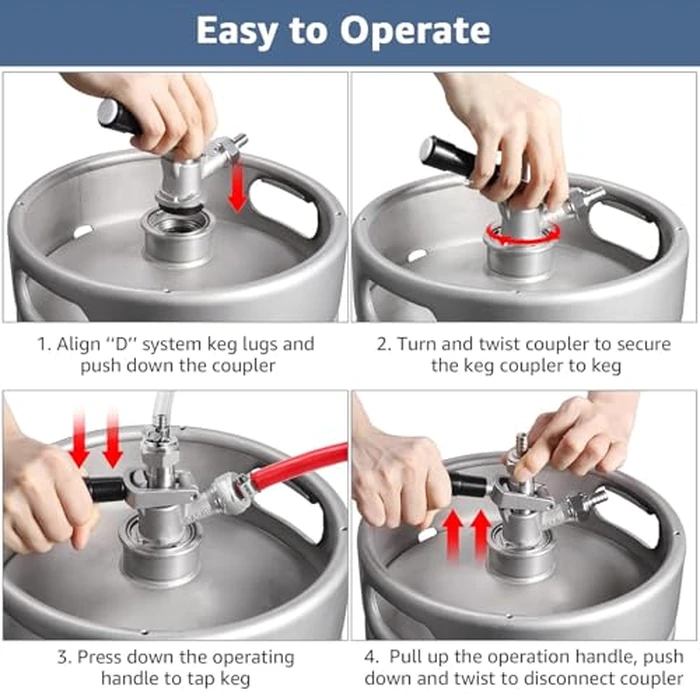 Easy to Operate

1. Align "D" system keg lugs and push down the coupler

2. Turn and twist coupler to secure the keg coupler to keg

3. Press down the operating handle to tap keg

4. Pull up the operation handle, push down and twist to disconnect coupler