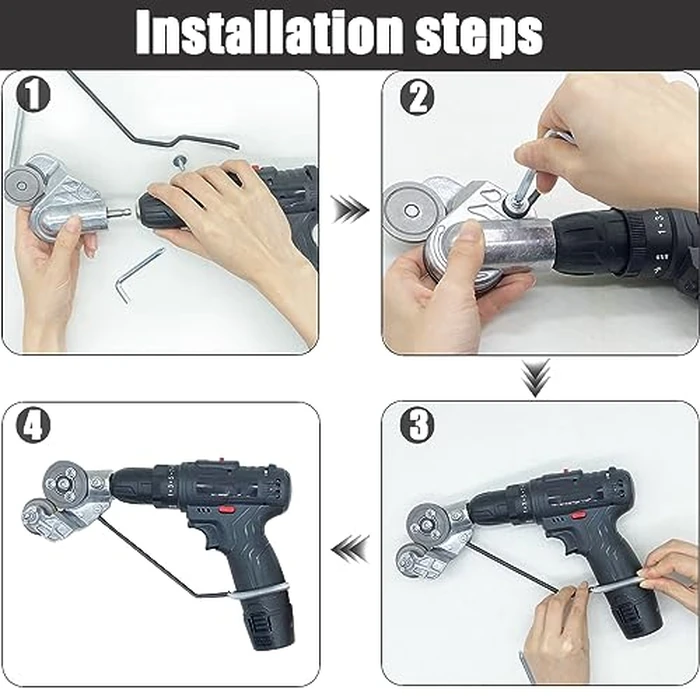 Installation steps

1

2

3

4