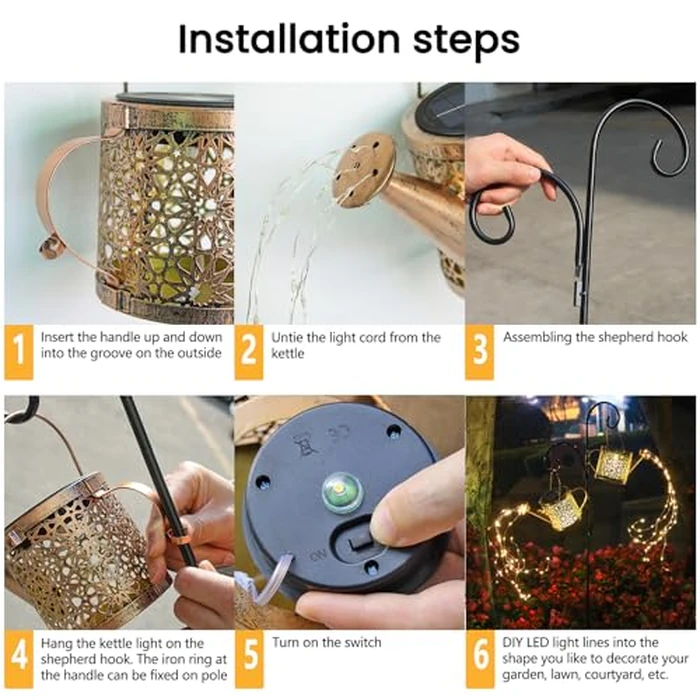 Installation steps

1 Insert the handle up and down into the groove on the outside

2 Untie the light cord from the kettle

3 Assembling the shepherd hook

ON

4 Hang the kettle light on the shepherd hook. The iron ring at the handle can be fixed on pole

5 Turn on the switch

6 DIY LED light lines into the shape you like to decorate your garden, lawn, courtyard, etc.