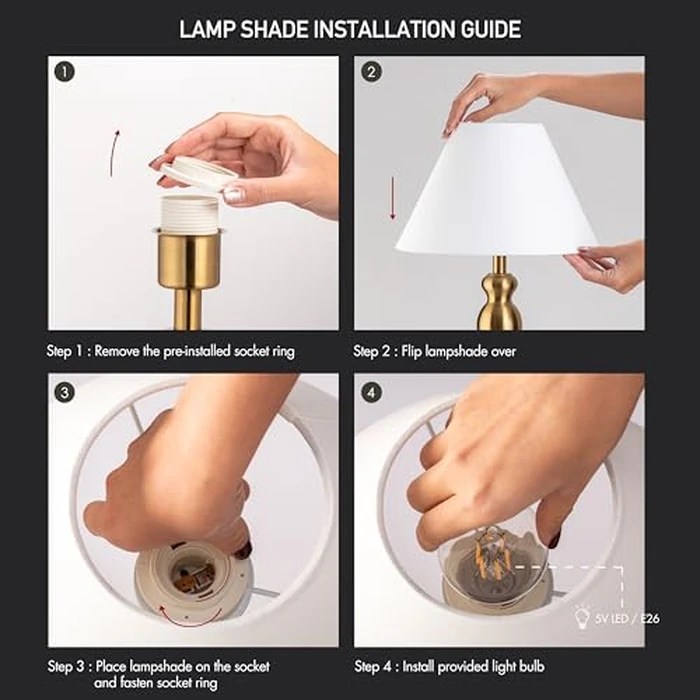 LAMP SHADE INSTALLATION GUIDE

1

Step 1 : Remove the pre-installed socket ring

2

Step 2 : Flip lampshade over

3

Step 3 : Place lampshade on the socket and fasten socket ring

4

5V LED / E26

Step 4 : Install provided light bulb