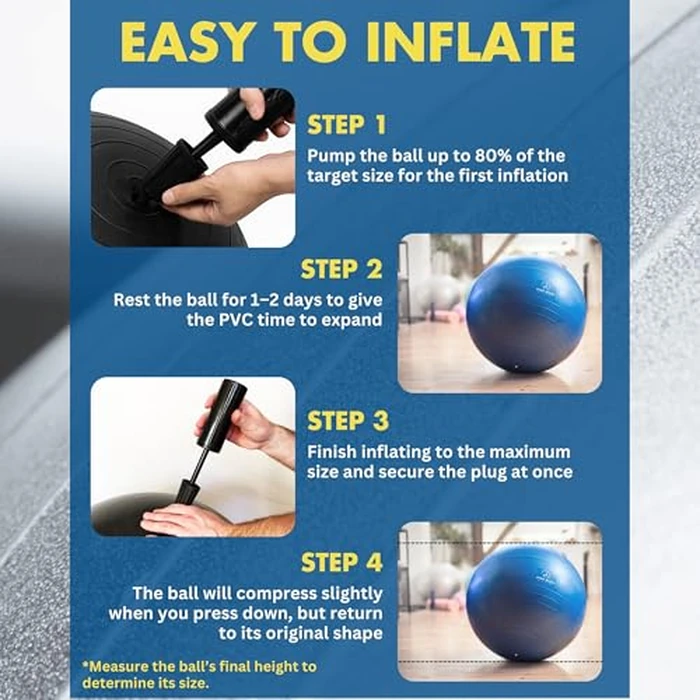 EASY TO INFLATE

STEP 1
Pump the ball up to 80% of the target size for the first inflation

STEP 2
Rest the ball for 1–2 days to give the PVC time to expand

STEP 3
Finish inflating to the maximum size and secure the plug at once

STEP 4
The ball will compress slightly when you press down, but return to its original shape

*Measure the ball's final height to determine its size.