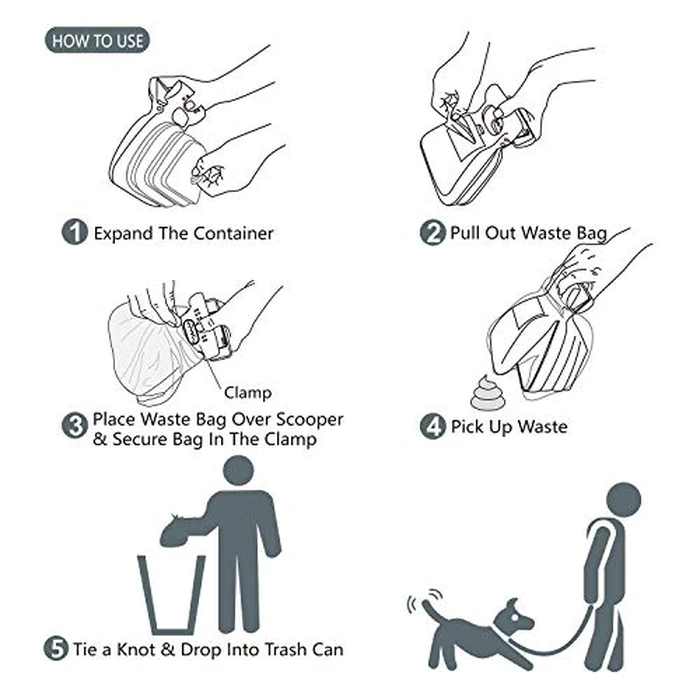 HOW TO USE

1 Expand The Container

2 Pull Out Waste Bag

Clamp

3 Place Waste Bag Over Scooper & Secure Bag In The Clamp

4 Pick Up Waste

5 Tie a Knot & Drop Into Trash Can