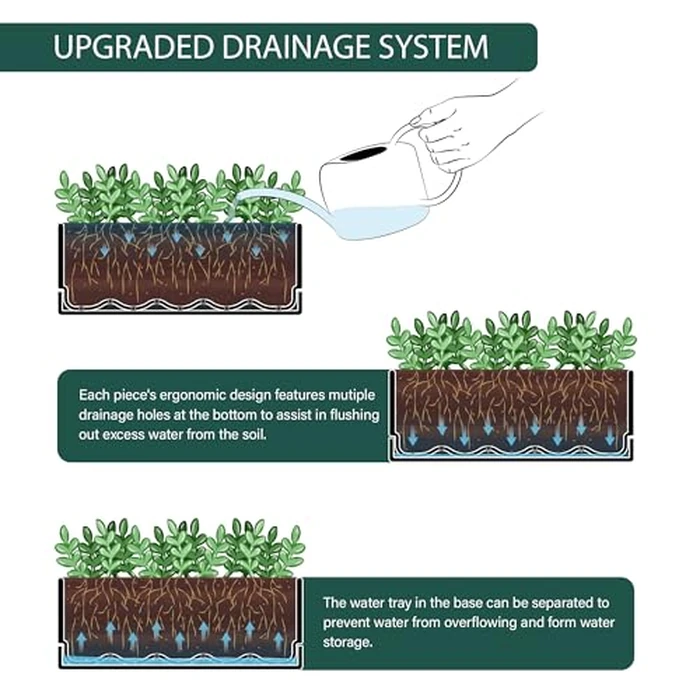 UPGRADED DRAINAGE SYSTEM

Each piece's ergonomic design features mutiple drainage holes at the bottom to assist in flushing out excess water from the soil.

The water tray in the base can be separated to prevent water from overflowing and form water storage.