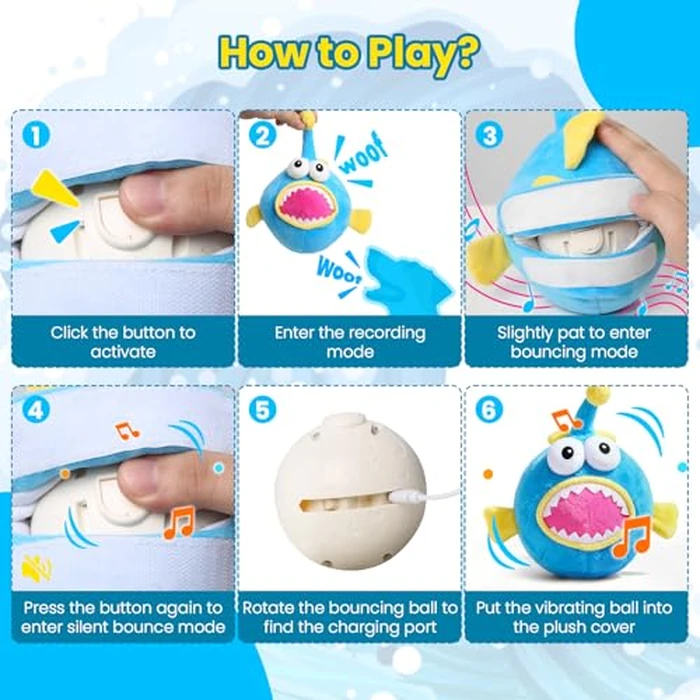 How to Play?

1
Click the button to activate

2
woof
Woof
Enter the recording mode

3
Slightly pat to enter bouncing mode

4
Press the button again to enter silent bounce mode

5
Rotate the bouncing ball to find the charging port

6
Put the vibrating ball into the plush cover