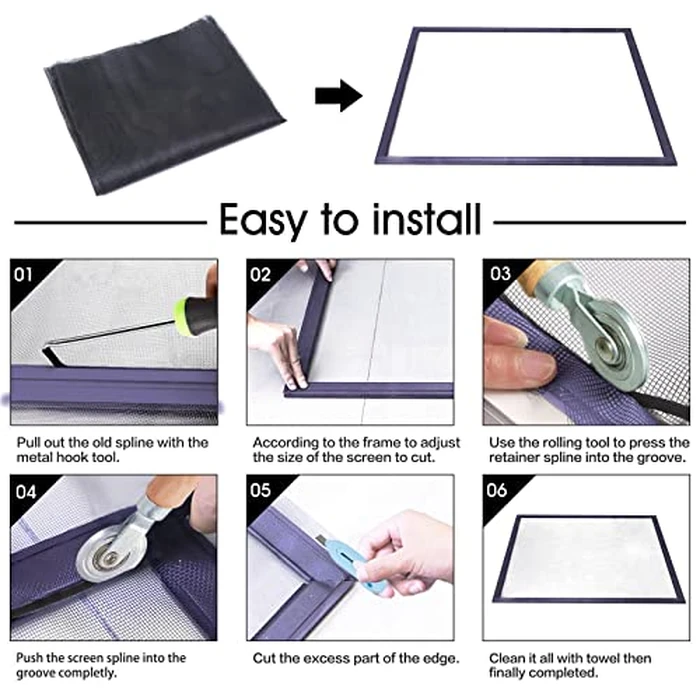 Easy to install

01

Pull out the old spline with the metal hook tool.

02

According to the frame to adjust the size of the screen to cut.

03

Use the rolling tool to press the retainer spline into the groove.

04

Push the screen spline into the groove completly.

05

Cut the excess part of the edge.

06

Clean it all with towel then finally completed.