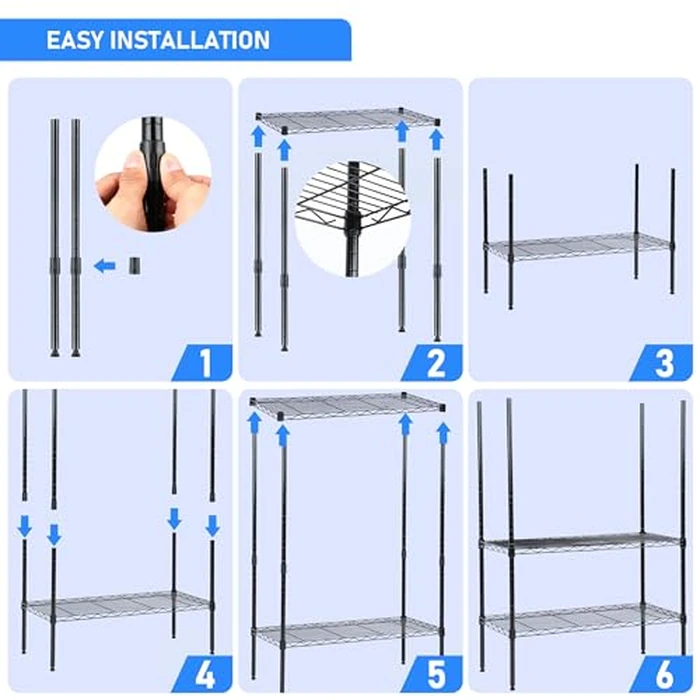 EASY INSTALLATION

1

2

3

4

5

6