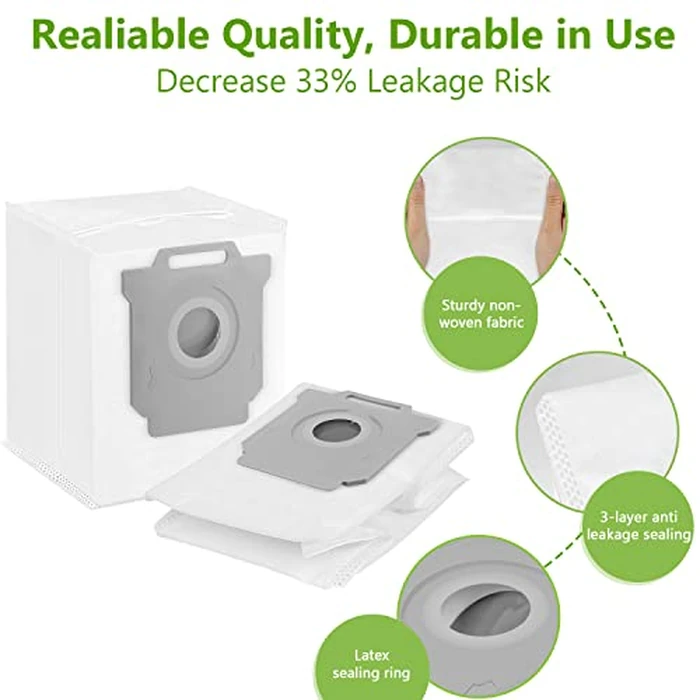 Realiable Quality, Durable in Use
Decrease 33% Leakage Risk

Sturdy non-woven fabric

3-layer anti leakage sealing

Latex sealing ring