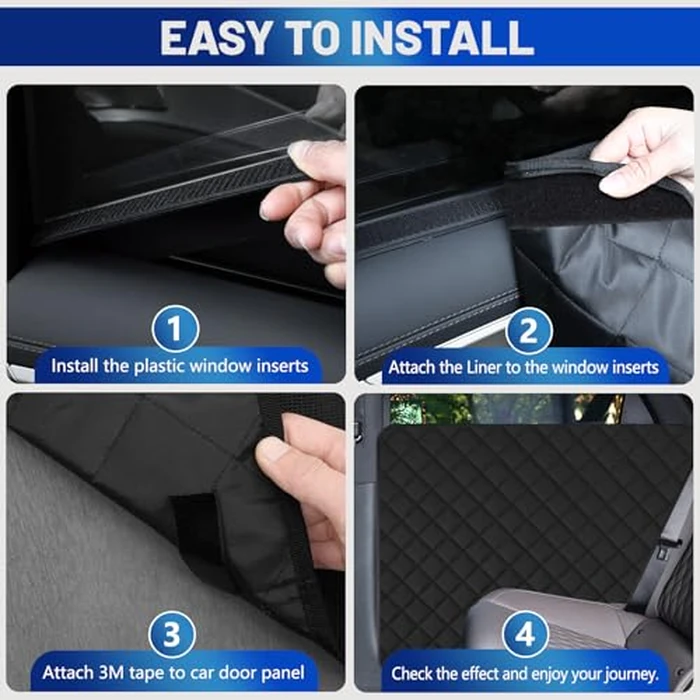 EASY TO INSTALL

1
Install the plastic window inserts

2
Attach the Liner to the window inserts

3
Attach 3M tape to car door panel

4
Check the effect and enjoy your journey.