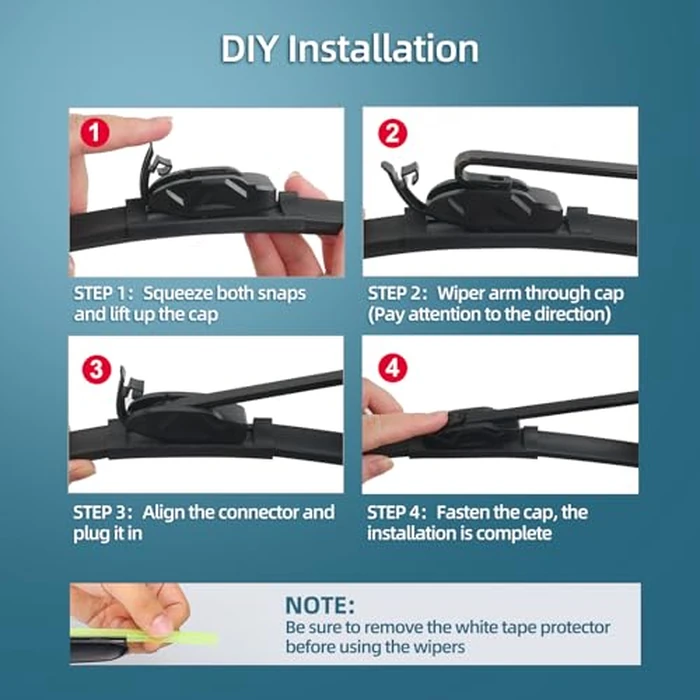 DIY Installation

1

STEP 1: Squeeze both snaps and lift up the cap

2

STEP 2: Wiper arm through cap (Pay attention to the direction)

3

STEP 3: Align the connector and plug it in

4

STEP 4: Fasten the cap, the installation is complete

NOTE:
Be sure to remove the white tape protector before using the wipers