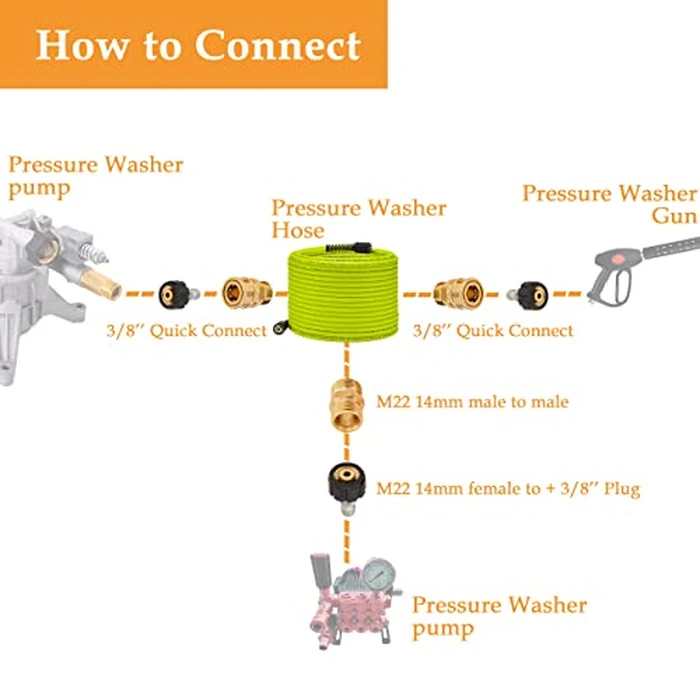 How to Connect

Pressure Washer pump

Pressure Washer Hose

Pressure Washer Gun

3/8'' Quick Connect

3/8'' Quick Connect

M22 14mm male to male

M22 14mm female to + 3/8'' Plug

Pressure Washer pump