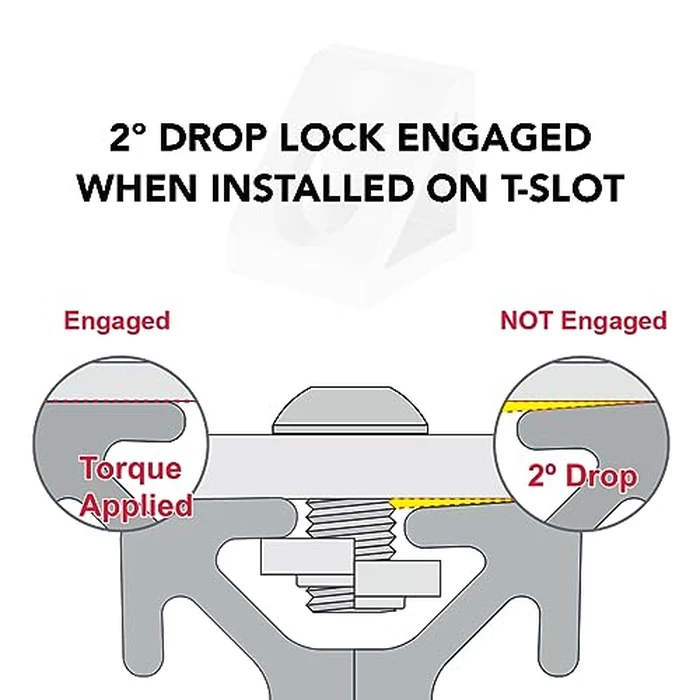 2° DROP LOCK ENGAGED WHEN INSTALLED ON T-SLOT

Engaged

NOT Engaged

Torque Applied

2° Drop